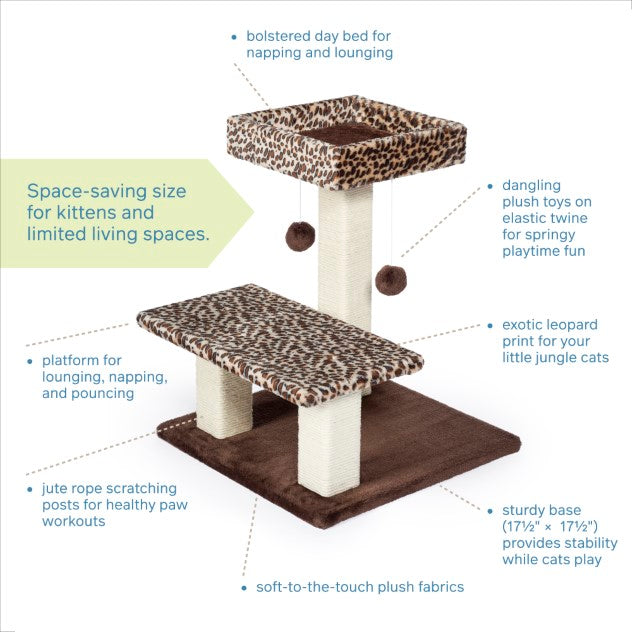 • bolstered day bed for napping and lounging

Space-saving size for kittens and limited living spaces.

• dangling plush toys on elastic twine for springy playtime fun

• exotic leopard print for your little jungle cats

• platform for lounging, napping, and pouncing

• jute rope scratching posts for healthy paw workouts

• sturdy base (17½" × 17½") provides stability while cats play

• soft-to-the-touch plush fabrics