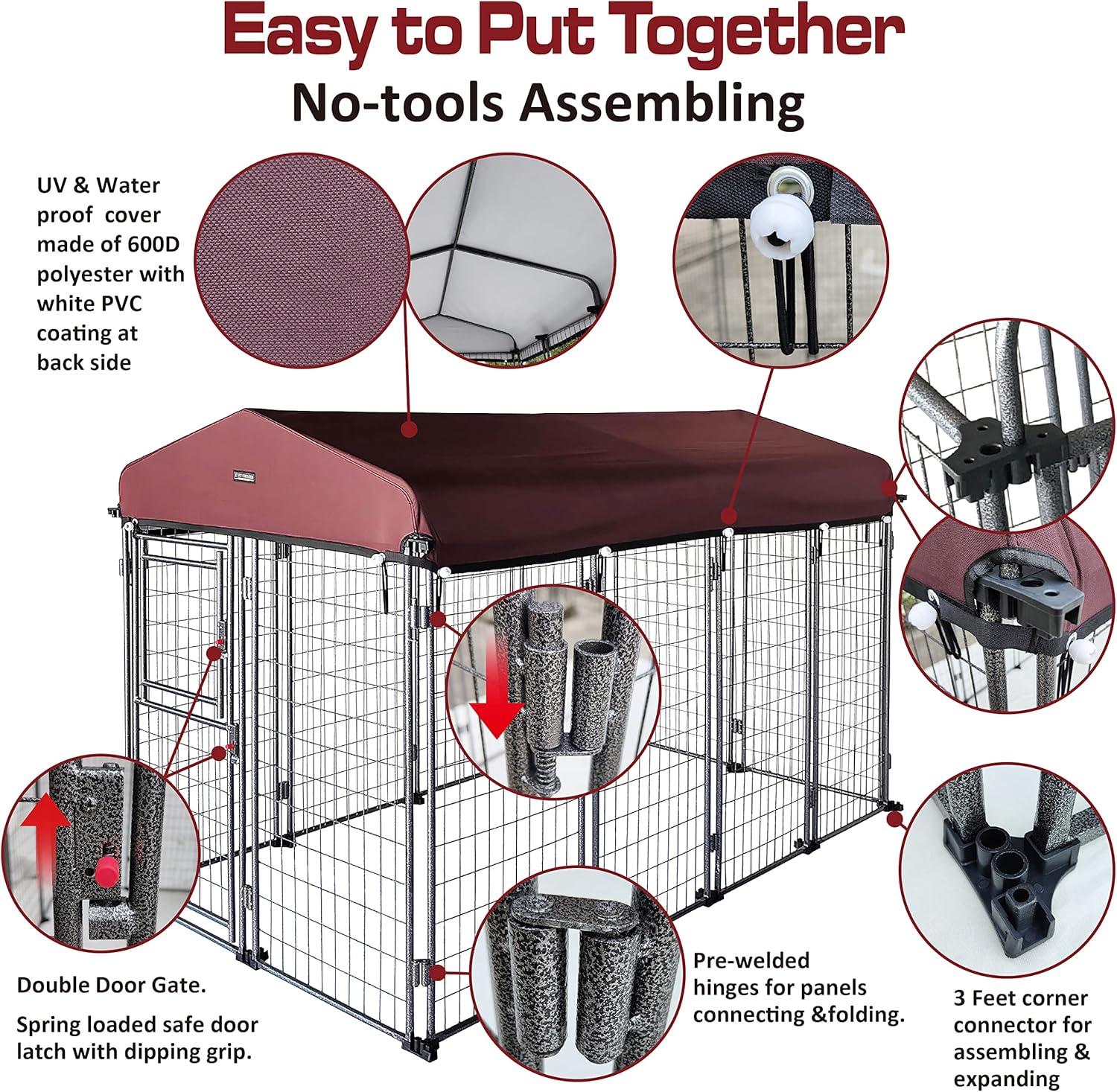 Easy to Put Together
No-tools Assembling

UV & Water proof cover made of 600D polyester with white PVC coating at back side

Double Door Gate.

Spring loaded safe door latch with dipping grip.

Pre-welded hinges for panels connecting &folding.

3 Feet corner connector for assembling & expanding